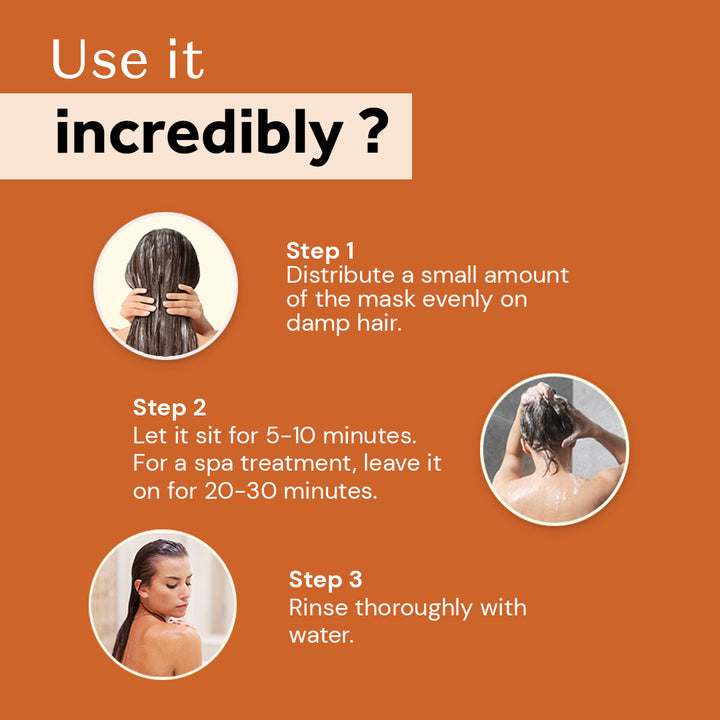 Use it
incredibly ?

Step 1
Distribute a small amount of the mask evenly on damp hair.

Step 2
Let it sit for 5-10 minutes. For a spa treatment, leave it on for 20-30 minutes.

Step 3
Rinse thoroughly with water.