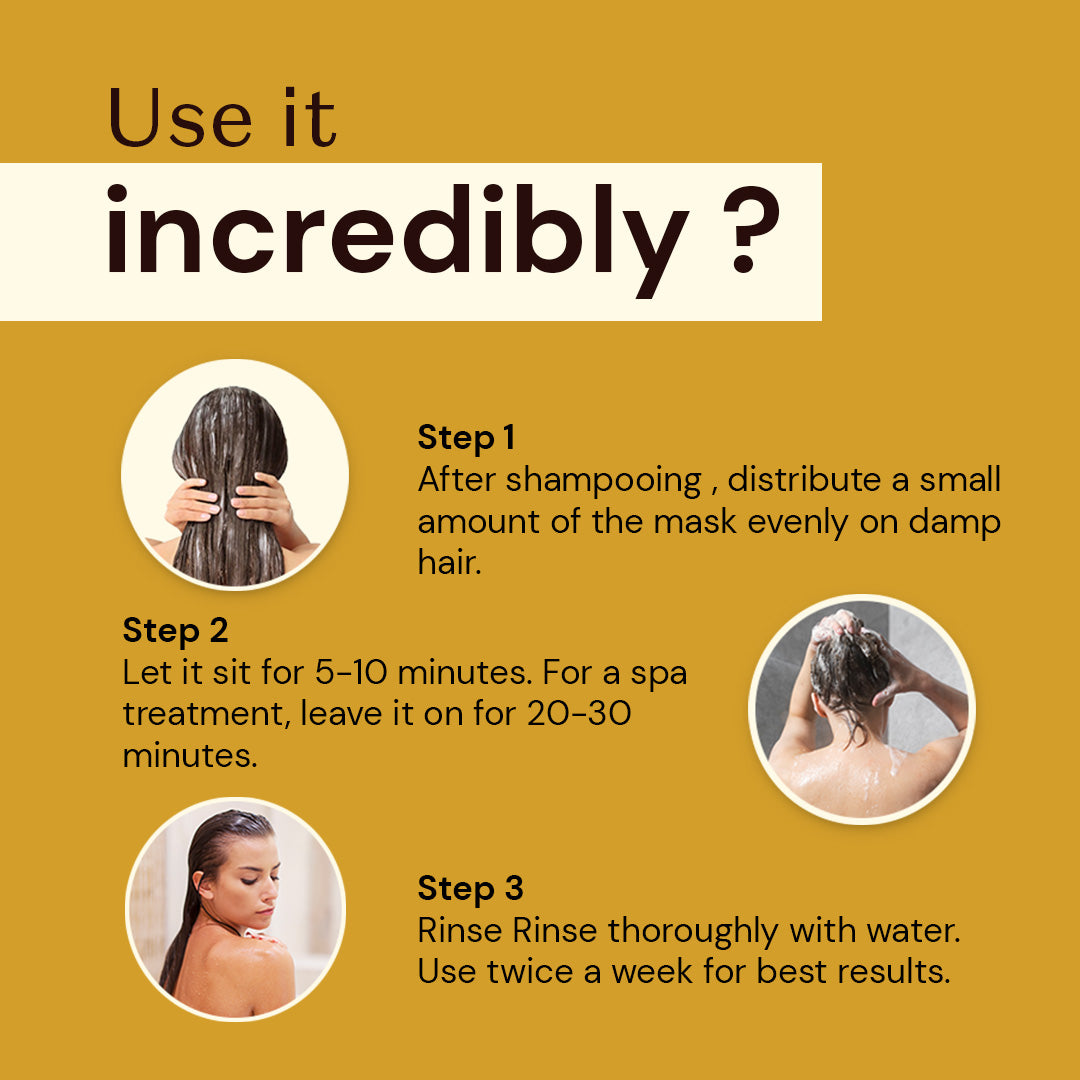 Use it
incredibly ?

Step 1
After shampooing , distribute a small amount of the mask evenly on damp hair.

Step 2
Let it sit for 5-10 minutes. For a spa treatment, leave it on for 20-30 minutes.

Step 3
Rinse Rinse thoroughly with water. Use twice a week for best results.