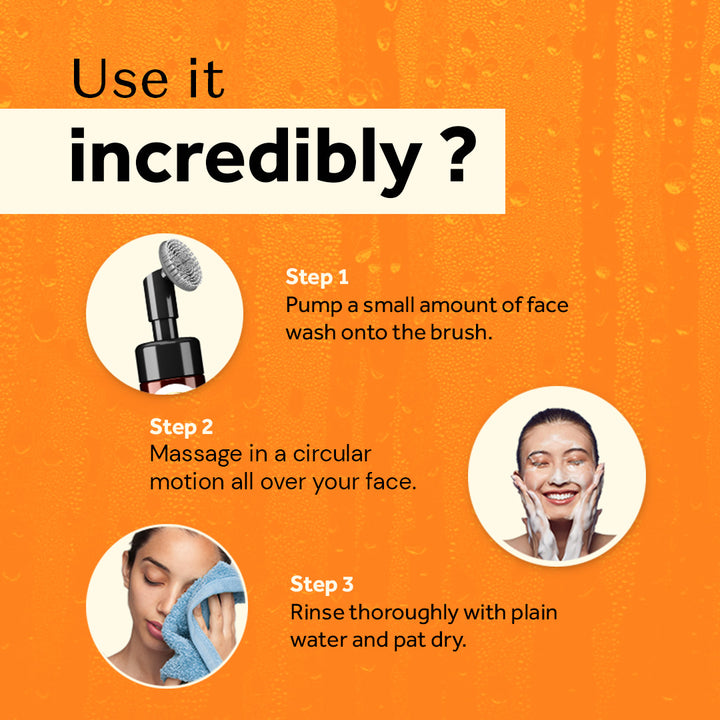 Use it
incredibly ?

Step 1
Pump a small amount of face wash onto the brush.

Step 2
Massage in a circular motion all over your face.

Step 3
Rinse thoroughly with plain water and pat dry.