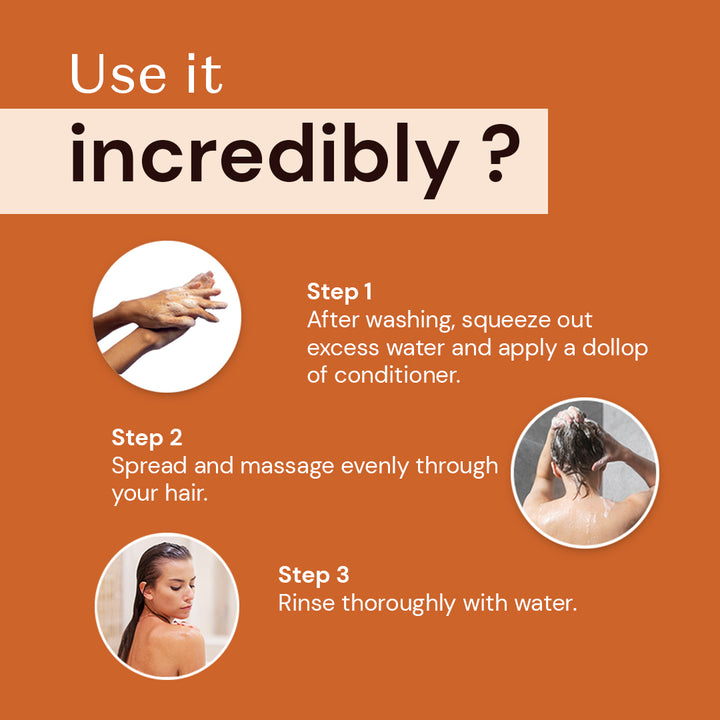 Use it
incredibly ?

Step 1
After washing, squeeze out excess water and apply a dollop of conditioner.

Step 2
Spread and massage evenly through your hair.

Step 3
Rinse thoroughly with water.