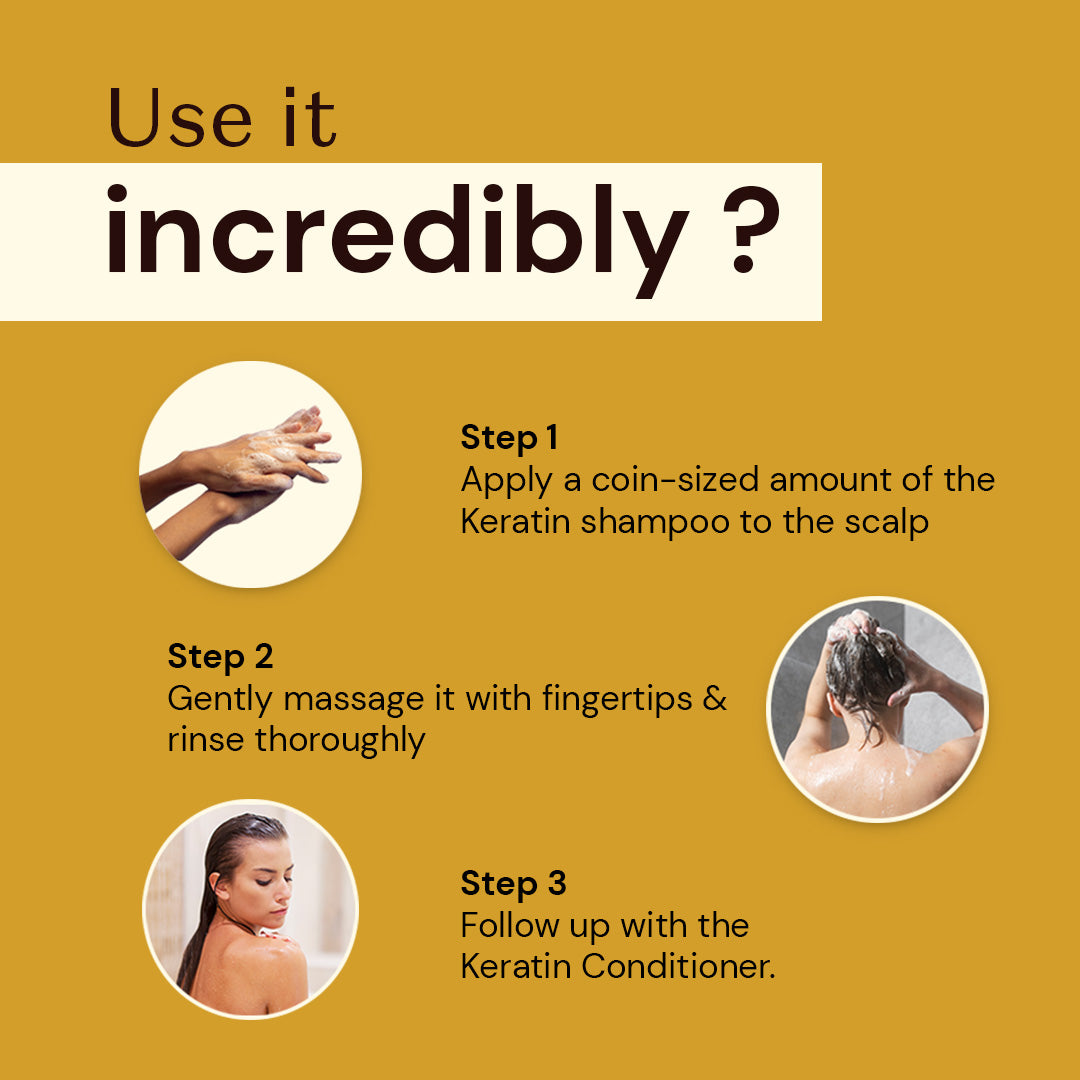 Use it
incredibly ?

Step 1
Apply a coin-sized amount of the Keratin shampoo to the scalp

Step 2
Gently massage it with fingertips & rinse thoroughly

Step 3
Follow up with the Keratin Conditioner.