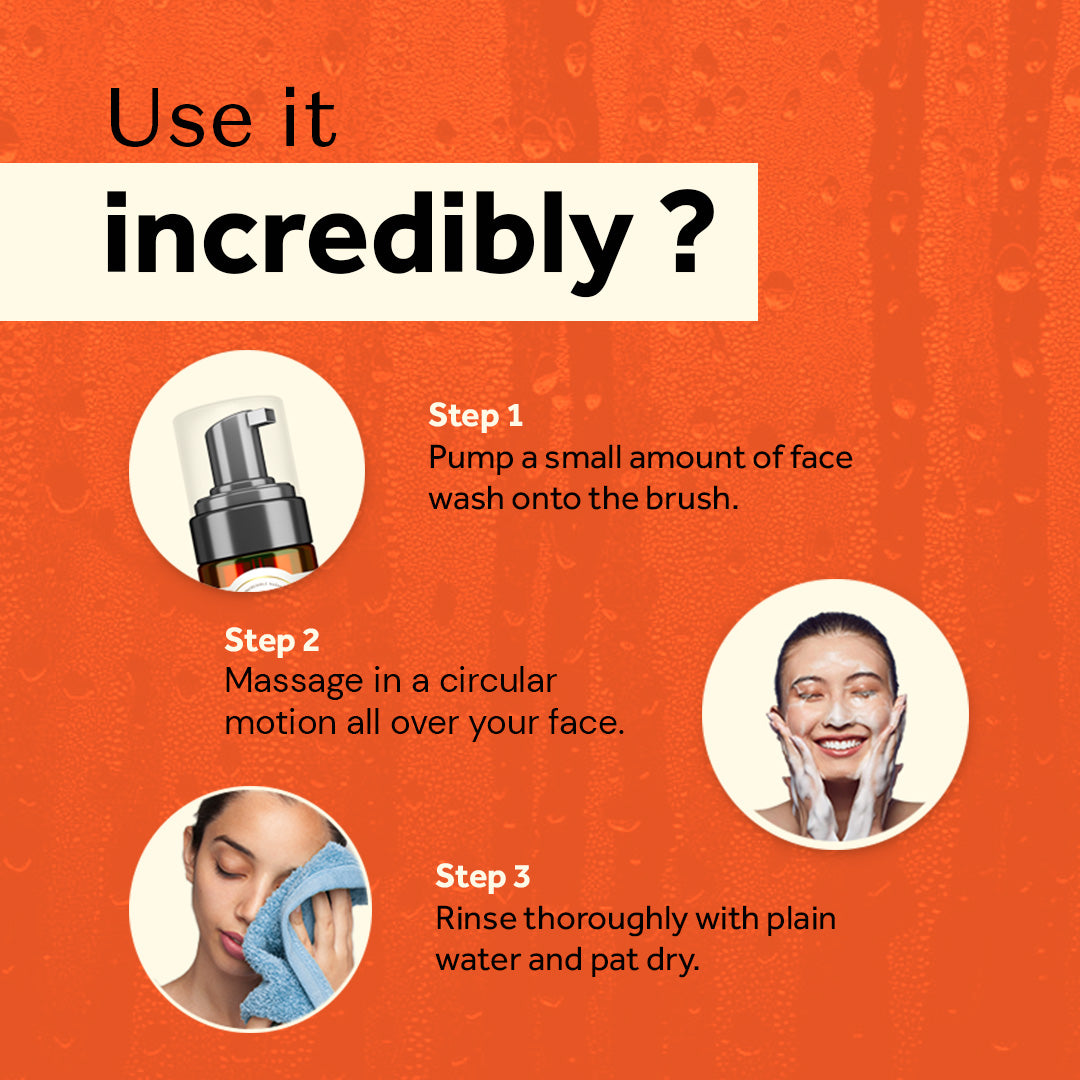 Use it
incredibly ?

Step 1
Pump a small amount of face wash onto the brush.

Step 2
Massage in a circular motion all over your face.

Step 3
Rinse thoroughly with plain water and pat dry.