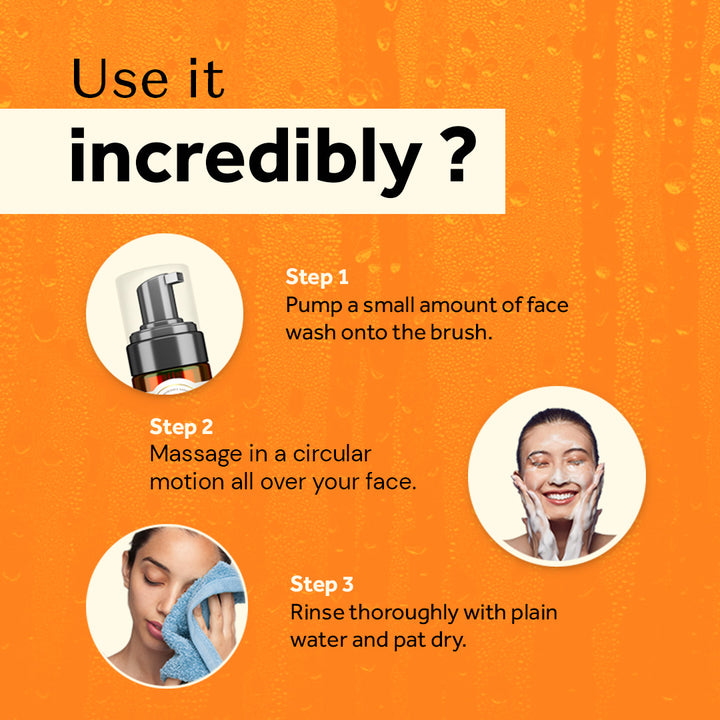 Use it
incredibly ?

Step 1
Pump a small amount of face wash onto the brush.

Step 2
Massage in a circular motion all over your face.

Step 3
Rinse thoroughly with plain water and pat dry.