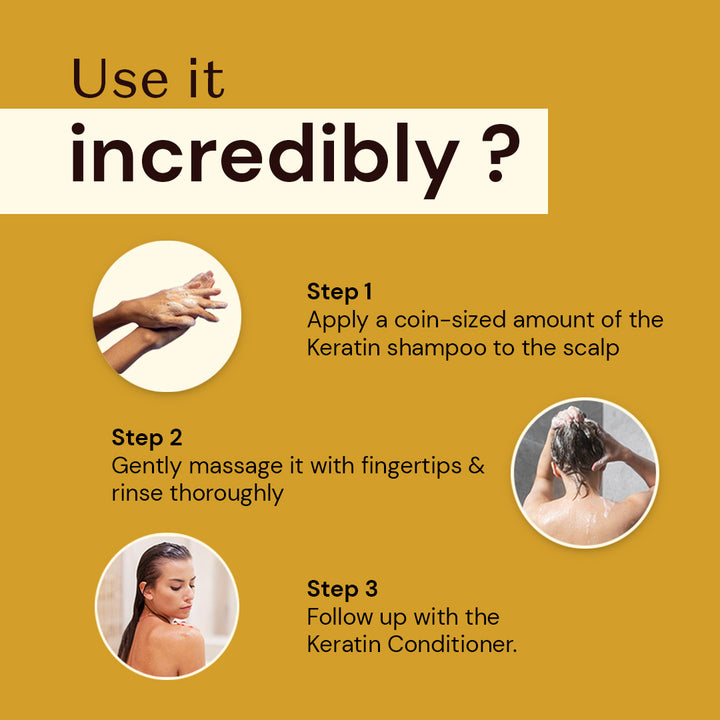 Use it
incredibly ?

Step 1
Apply a coin-sized amount of the Keratin shampoo to the scalp

Step 2
Gently massage it with fingertips & rinse thoroughly

Step 3
Follow up with the Keratin Conditioner.