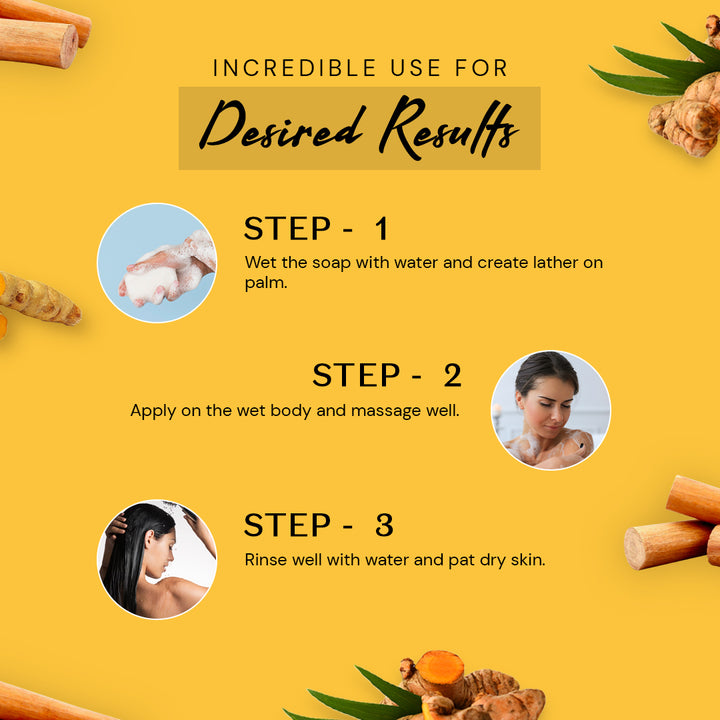 INCREDIBLE USE FOR

Desired Results

STEP - 1

Wet the soap with water and create lather on palm.

STEP - 2

Apply on the wet body and massage well.

STEP - 3

Rinse well with water and pat dry skin.