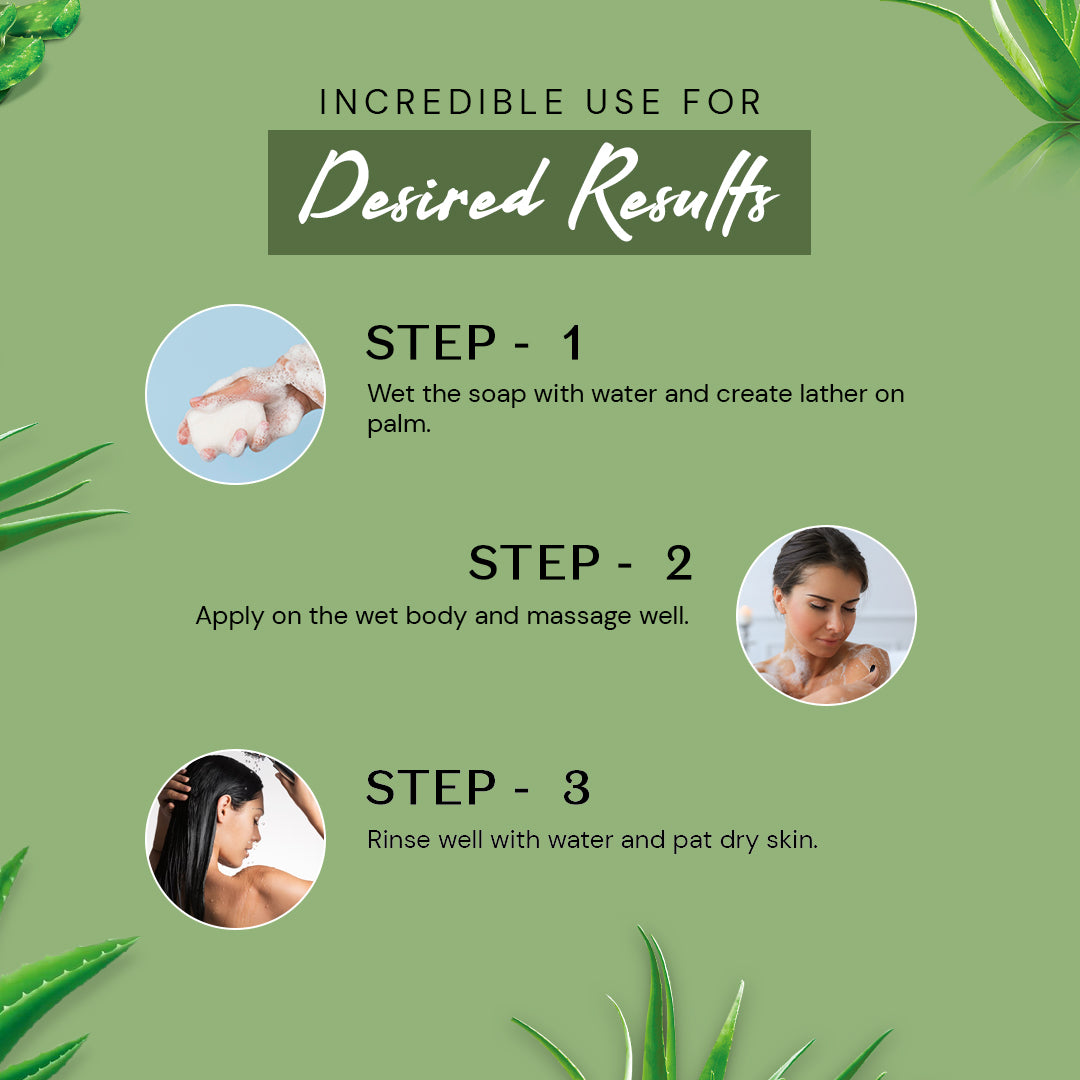 INCREDIBLE USE FOR

Desired Results

STEP - 1

Wet the soap with water and create lather on palm.

STEP - 2

Apply on the wet body and massage well.

STEP - 3

Rinse well with water and pat dry skin.