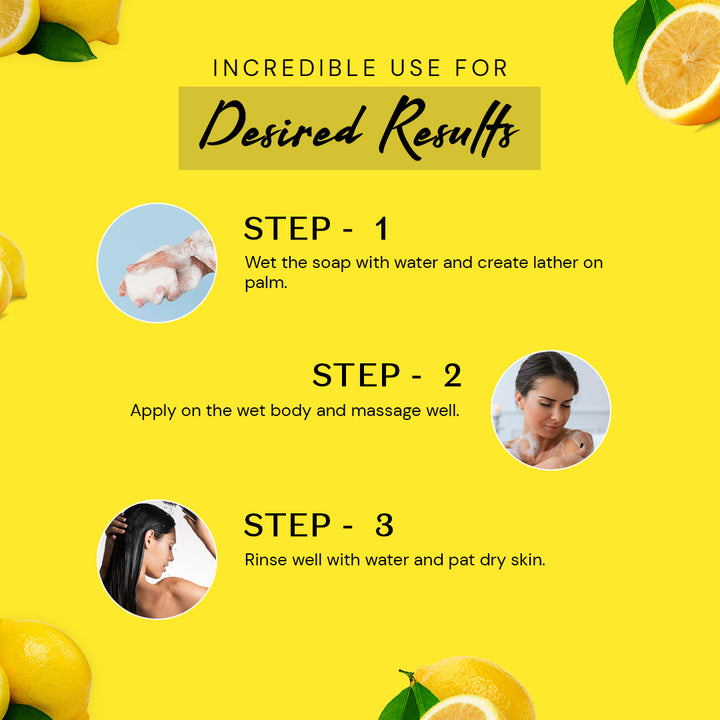 INCREDIBLE USE FOR

Desired Results

STEP - 1

Wet the soap with water and create lather on palm.

STEP - 2

Apply on the wet body and massage well.

STEP - 3

Rinse well with water and pat dry skin.