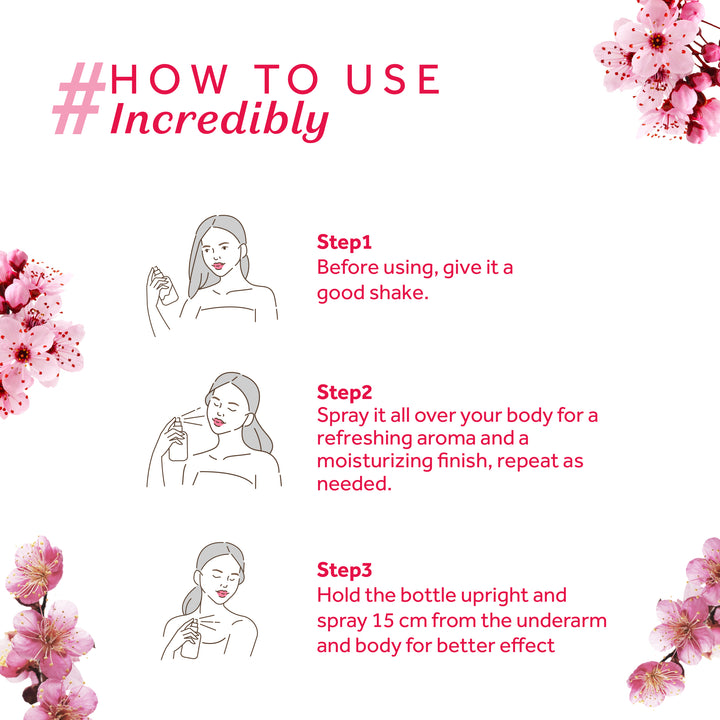 #HOW TO USE
Incredibly

Step1
Before using, give it a good shake.

Step2
Spray it all over your body for a refreshing aroma and a moisturizing finish, repeat as needed.

Step3
Hold the bottle upright and spray 15 cm from the underarm and body for better effect