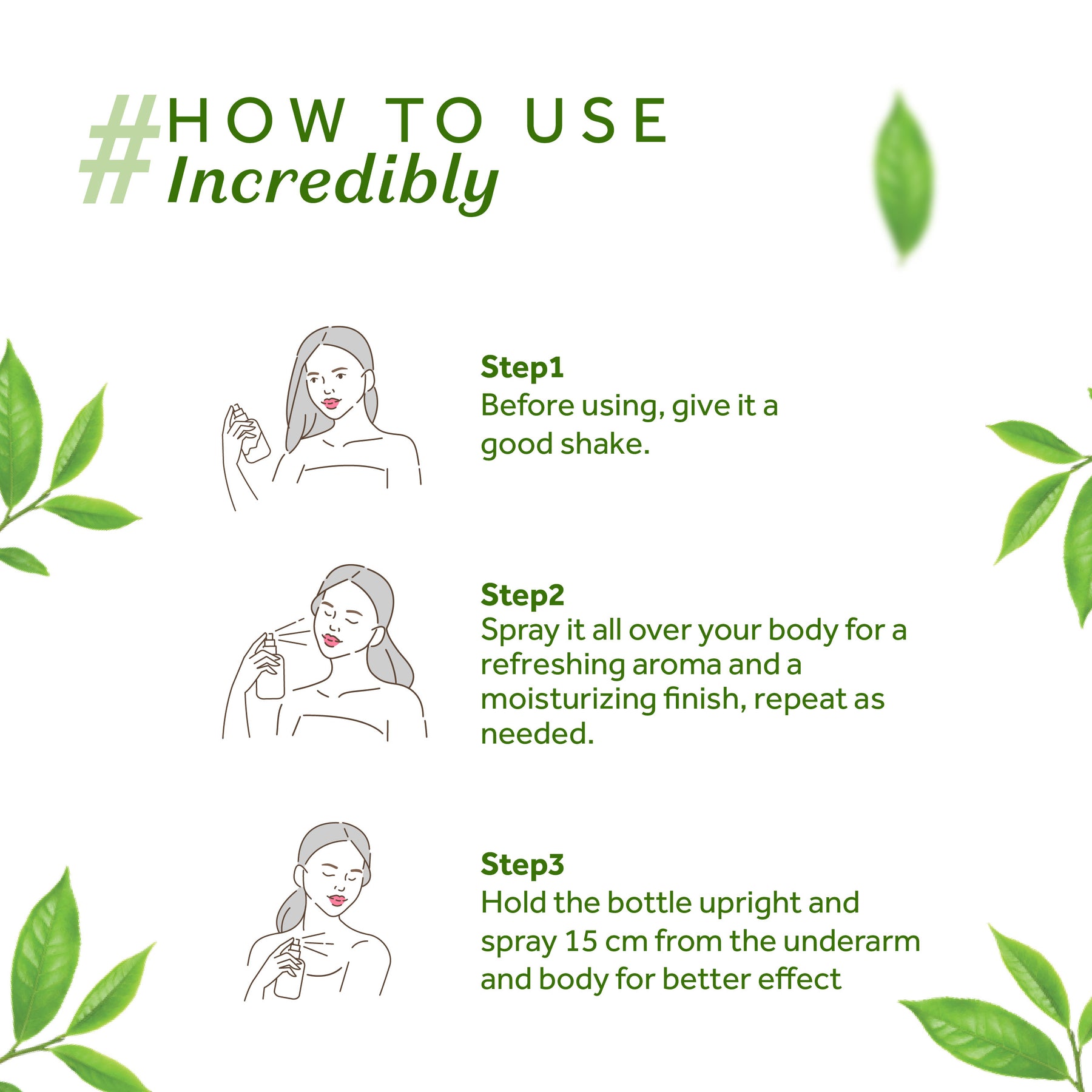 #HOW TO USE
Incredibly

Step1
Before using, give it a good shake.

Step2
Spray it all over your body for a refreshing aroma and a moisturizing finish, repeat as needed.

Step3
Hold the bottle upright and spray 15 cm from the underarm and body for better effect