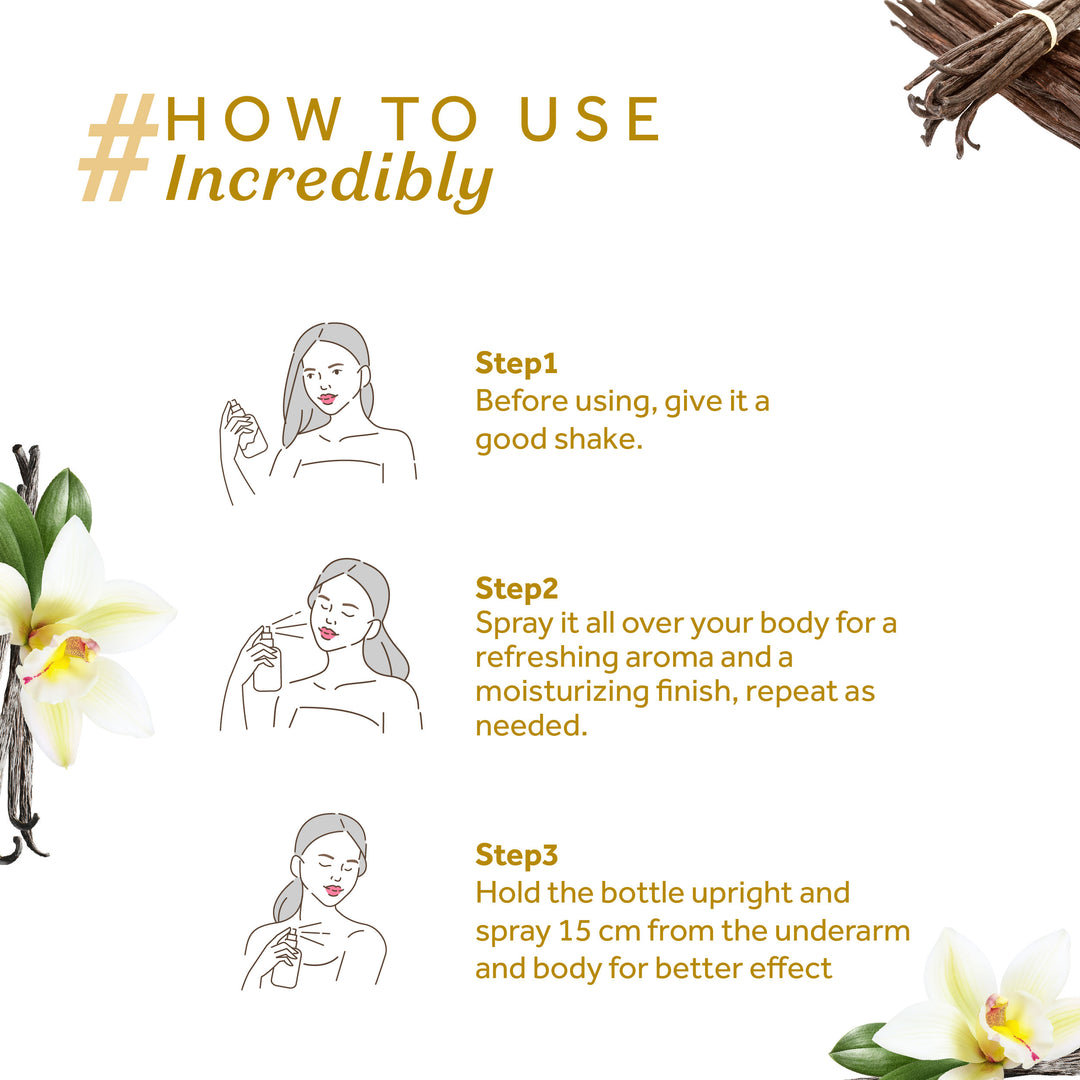 #HOW TO USE
Incredibly

Step1
Before using, give it a good shake.

Step2
Spray it all over your body for a refreshing aroma and a moisturizing finish, repeat as needed.

Step3
Hold the bottle upright and spray 15 cm from the underarm and body for better effect